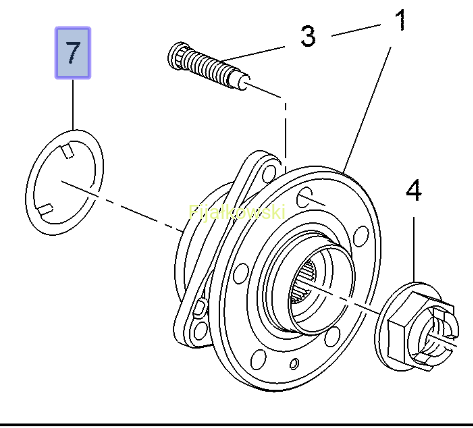 7

3

1

Fijałkowski

4