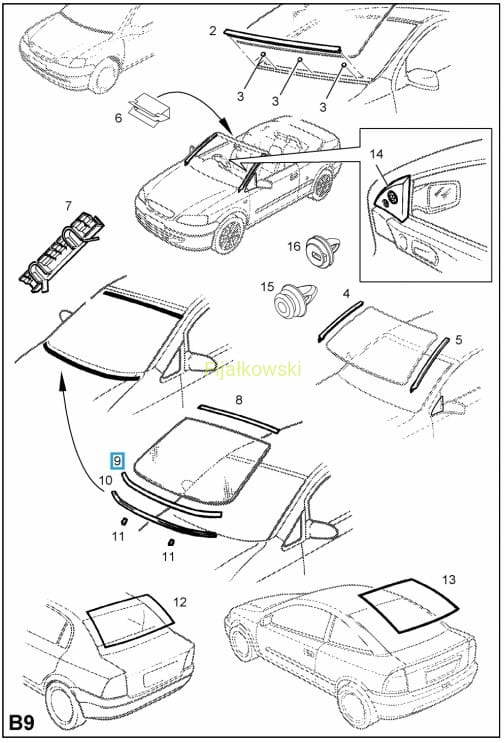 2
3
3
3
6
14
7
16
15
4
5
Fijałkowski
8
9
10
11
11
12
13
B9